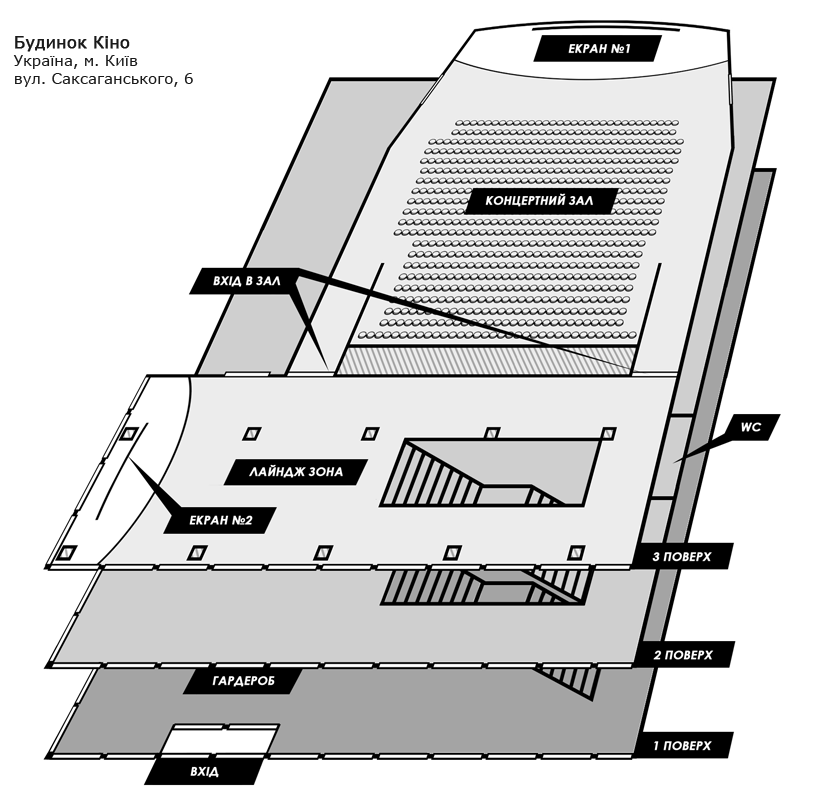 Будинок Кіно
Україна, м. Київ
вул. Саксаганського, 6

ЕКРАН №1

КОНЦЕРТНИЙ ЗАЛ

ВХІД В ЗАЛ

WC

ЛАЙНДЖ ЗОНА

ЕКРАН №2

3 ПОВЕРХ

2 ПОВЕРХ

ГАРДЕРОБ

1 ПОВЕРХ

ВХІД